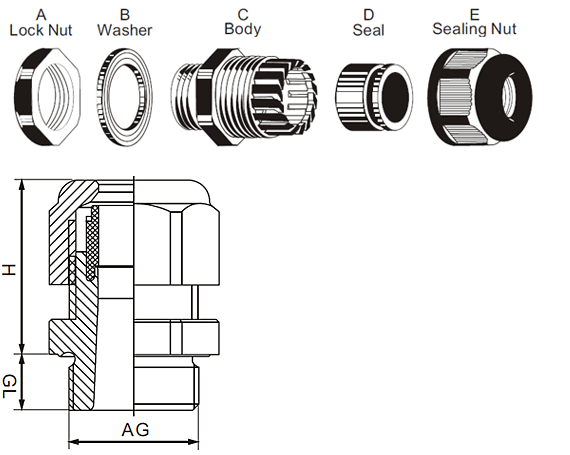 A
Lock Nut

B
Washer

C
Body

D
Seal

E
Sealing Nut

H

GL

AG