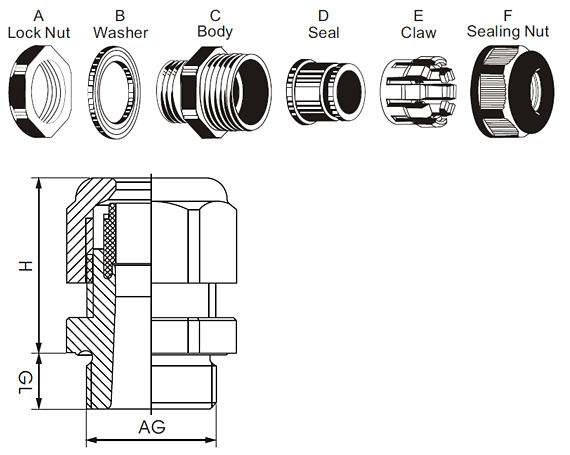 A
Lock Nut

B
Washer

C
Body

D
Seal

E
Claw

F
Sealing Nut

H

GL

AG