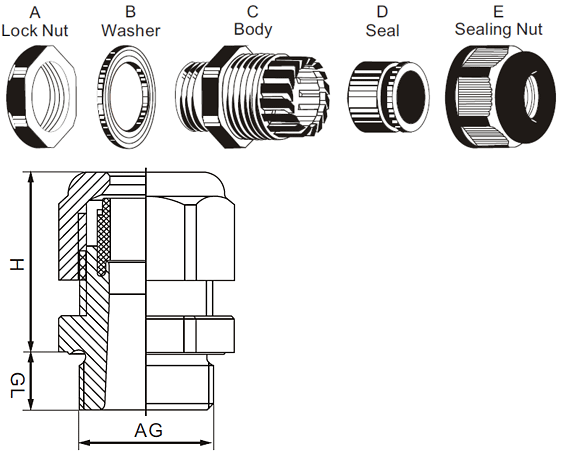 A
Lock Nut

B
Washer

C
Body

D
Seal

E
Sealing Nut

H

GL

AG