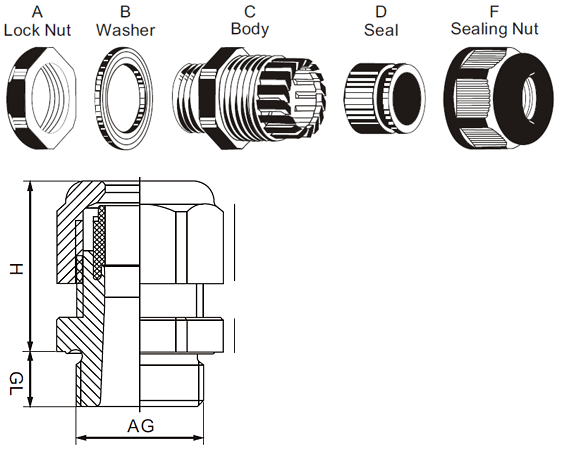 A
Lock Nut

B
Washer

C
Body

D
Seal

F
Sealing Nut

H

GL

AG