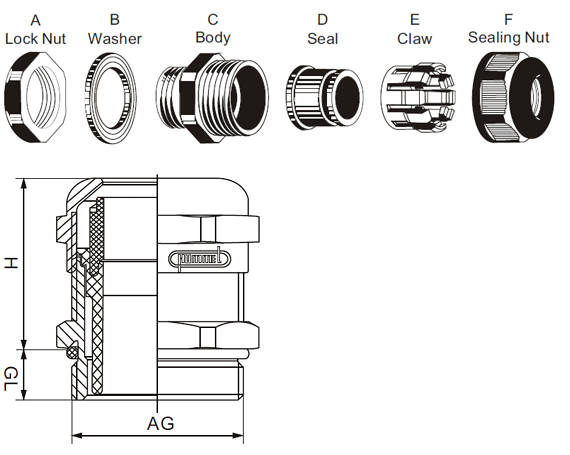 A
Lock Nut

B
Washer

C
Body

D
Seal

E
Claw

F
Sealing Nut

H

GL

AG